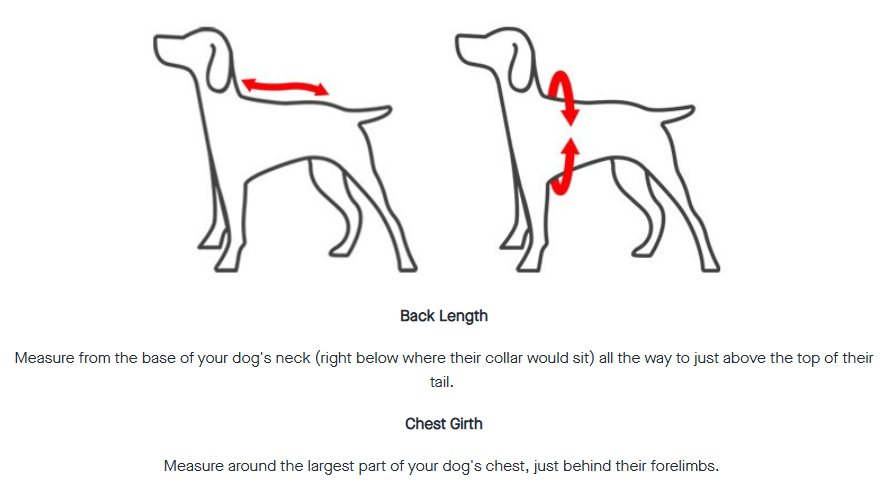 Back Length

Measure from the base of your dog's neck (right below where their collar would sit) all the way to just above the top of their tail.

Chest Girth

Measure around the largest part of your dog's chest, just behind their forelimbs.