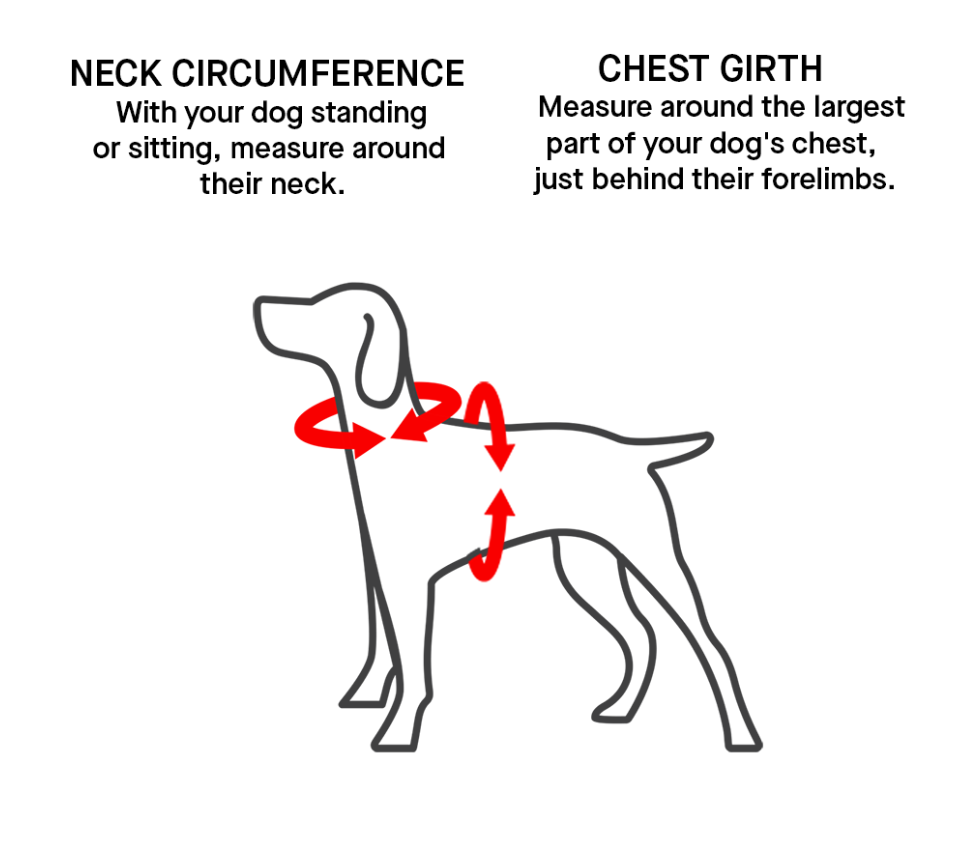 NECK CIRCUMFERENCE
With your dog standing or sitting, measure around their neck.

CHEST GIRTH
Measure around the largest part of your dog's chest, just behind their forelimbs.